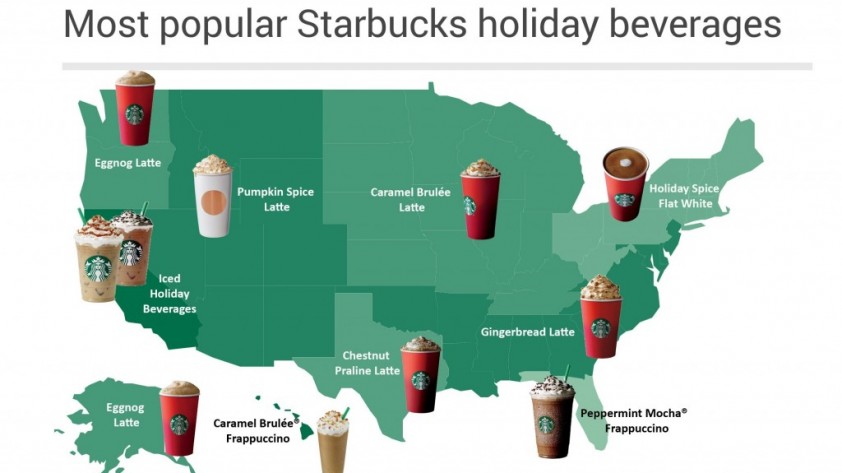 Most popular Starbucks holiday beverages

Eggnog Latte

Pumpkin Spice Latte

Caramel Brulée Latte

Holiday Spice Flat White

Iced Holiday Beverages

Gingerbread Latte

Chestnut Praline Latte

Eggnog Latte

Caramel Brulée® Frappuccino

Peppermint Mocha® Frappuccino