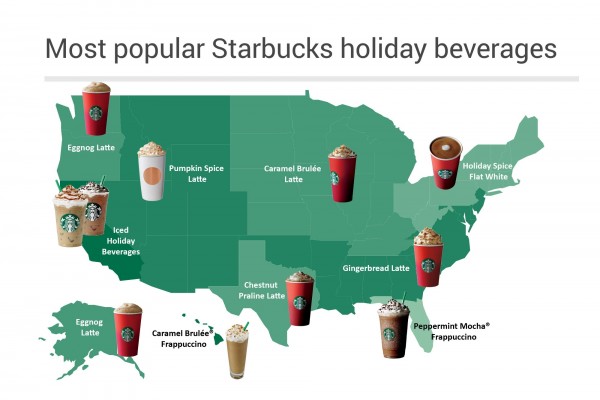 Most popular Starbucks holiday beverages

Eggnog Latte

Pumpkin Spice Latte

Caramel Brulée Latte

Holiday Spice Flat White

Iced Holiday Beverages

Gingerbread Latte

Chestnut Praline Latte

Eggnog Latte

Caramel Brulée® Frappuccino

Peppermint Mocha® Frappuccino