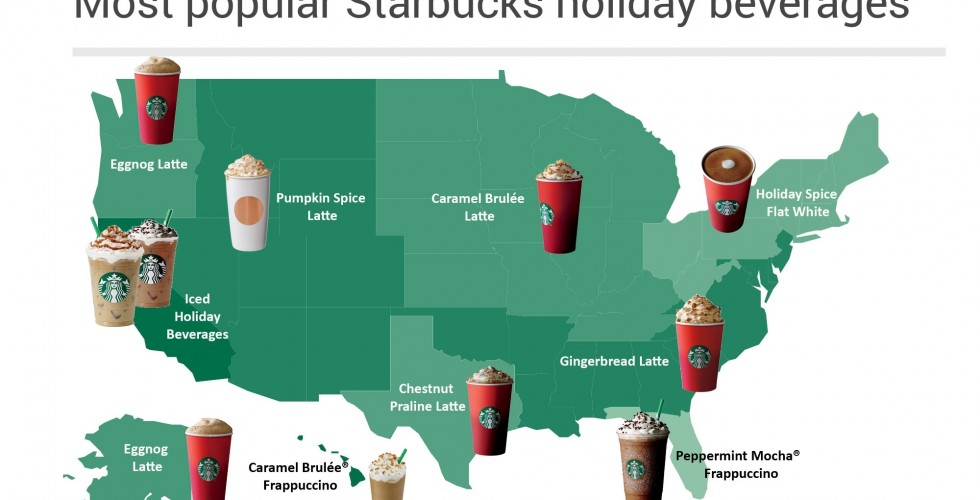 Most popular Starbucks holiday beverages

Eggnog Latte

Pumpkin Spice Latte

Caramel Brulée Latte

Holiday Spice Flat White

Iced Holiday Beverages

Gingerbread Latte

Chestnut Praline Latte

Eggnog Latte

Caramel Brulée® Frappuccino

Peppermint Mocha® Frappuccino